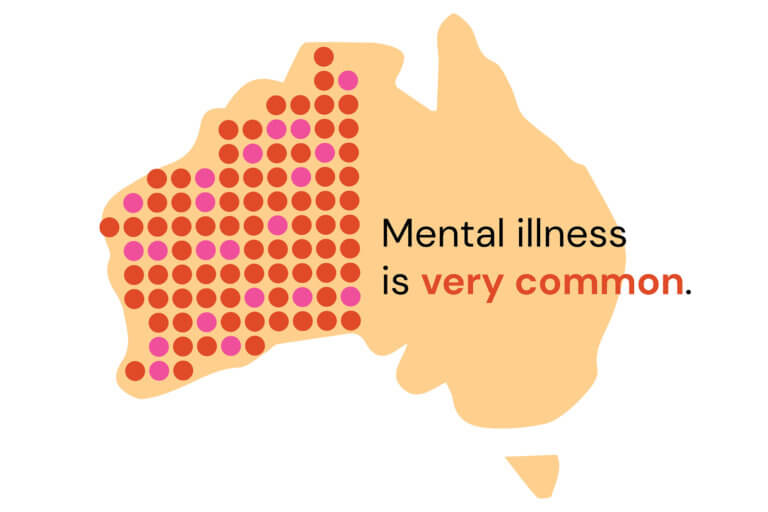 Mental illness is very common.